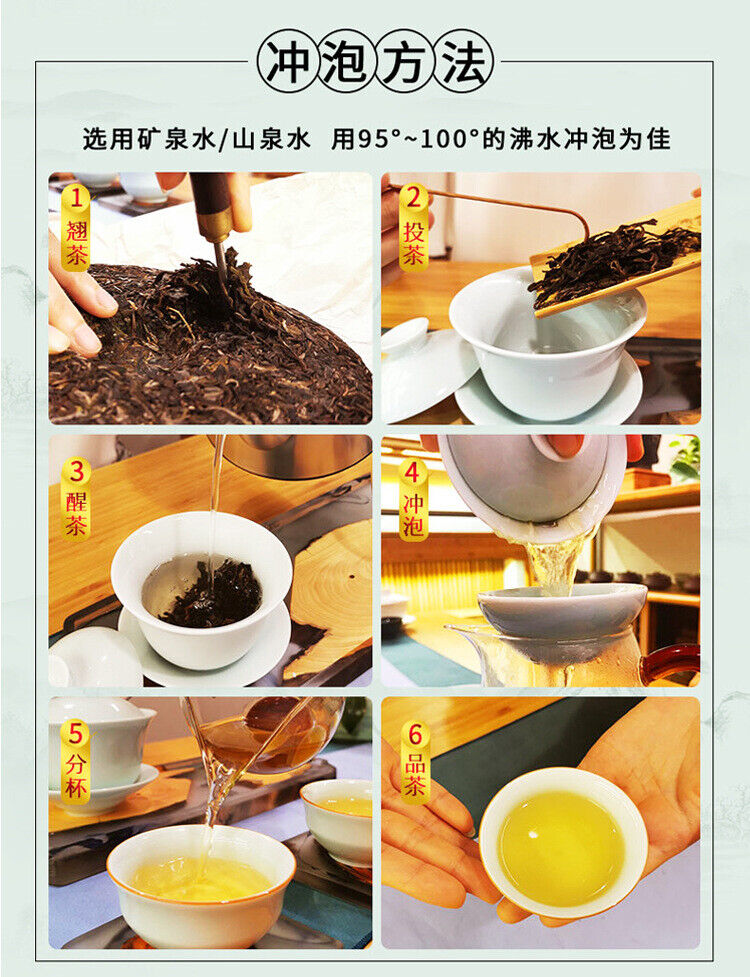 冲泡方法

选用矿泉水/山泉水 用95°~100°的沸水冲泡为佳

1 翘茶

2 投茶

3 醒茶

4 冲泡

5 分杯

6 品茶