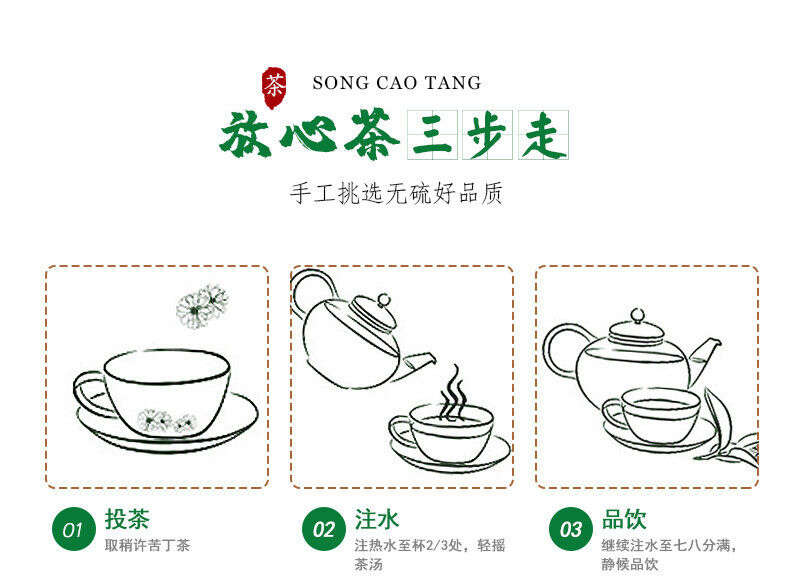 茶 SONG CAO TANG

放心茶三步走

手工挑选无硫好品质

01 投茶
取稍许苦丁茶

02 注水
注热水至杯2/3处，轻摇茶汤

03 品饮
继续注水至七八分满，静候品饮