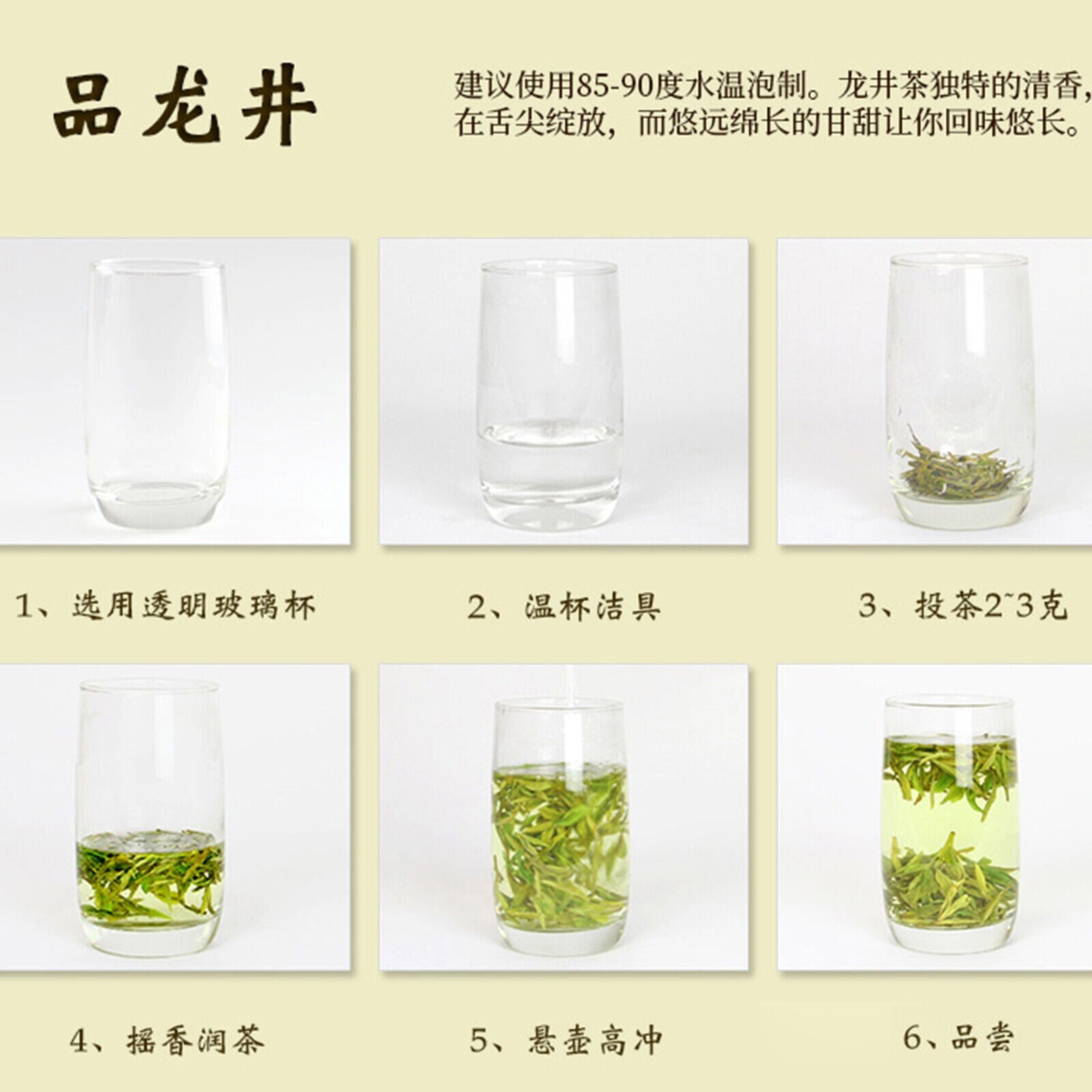 品龙井

建议使用85-90度水温泡制。龙井茶独特的清香，在舌尖绽放，而悠远绵长的甘甜让你回味悠长。

1、选用透明玻璃杯

2、温杯洁具

3、投茶2~3克

4、摇香润茶

5、悬壶高冲

6、品尝